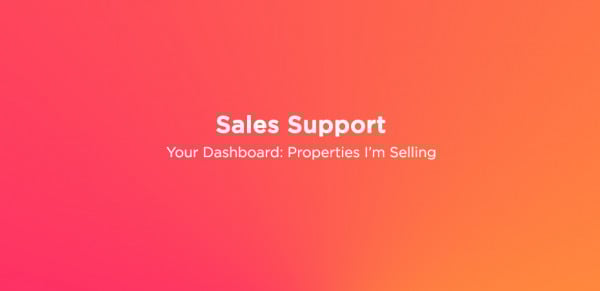 Sales Support

Your Dashboard: Properties I'm Selling