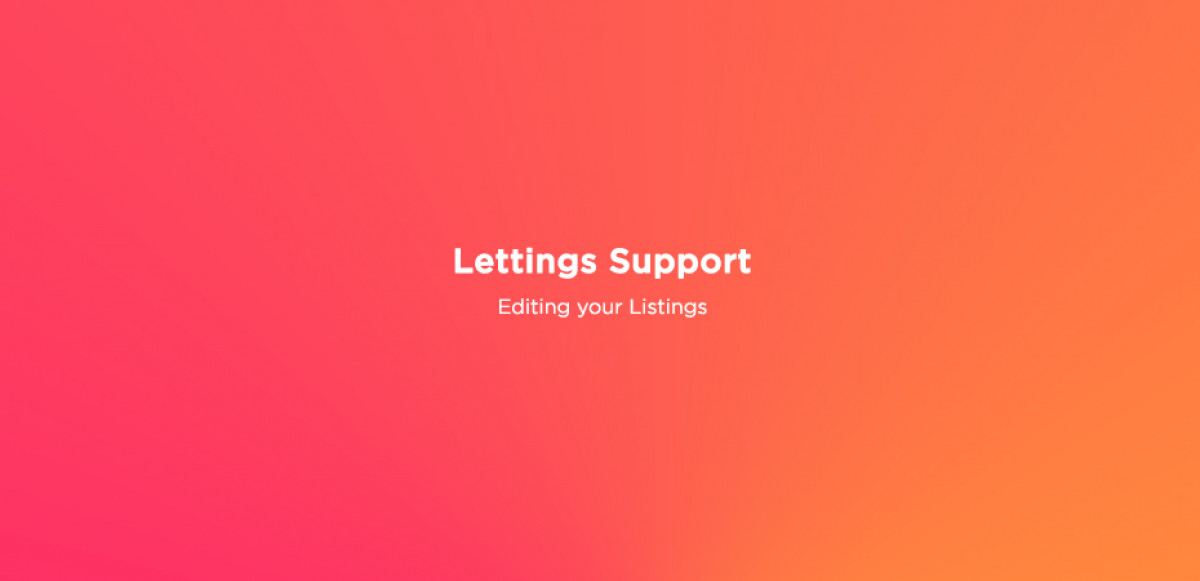 Lettings Support

Editing your Listings